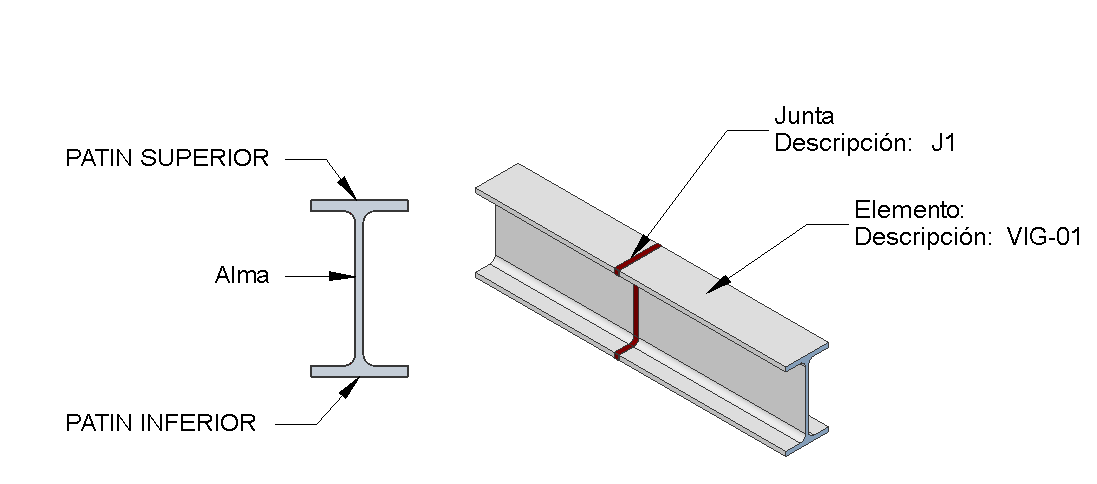 PATIN SUPERIOR

Alma

PATIN INFERIOR

Junta
Descripción: J1

Elemento:
Descripción: VIG-01